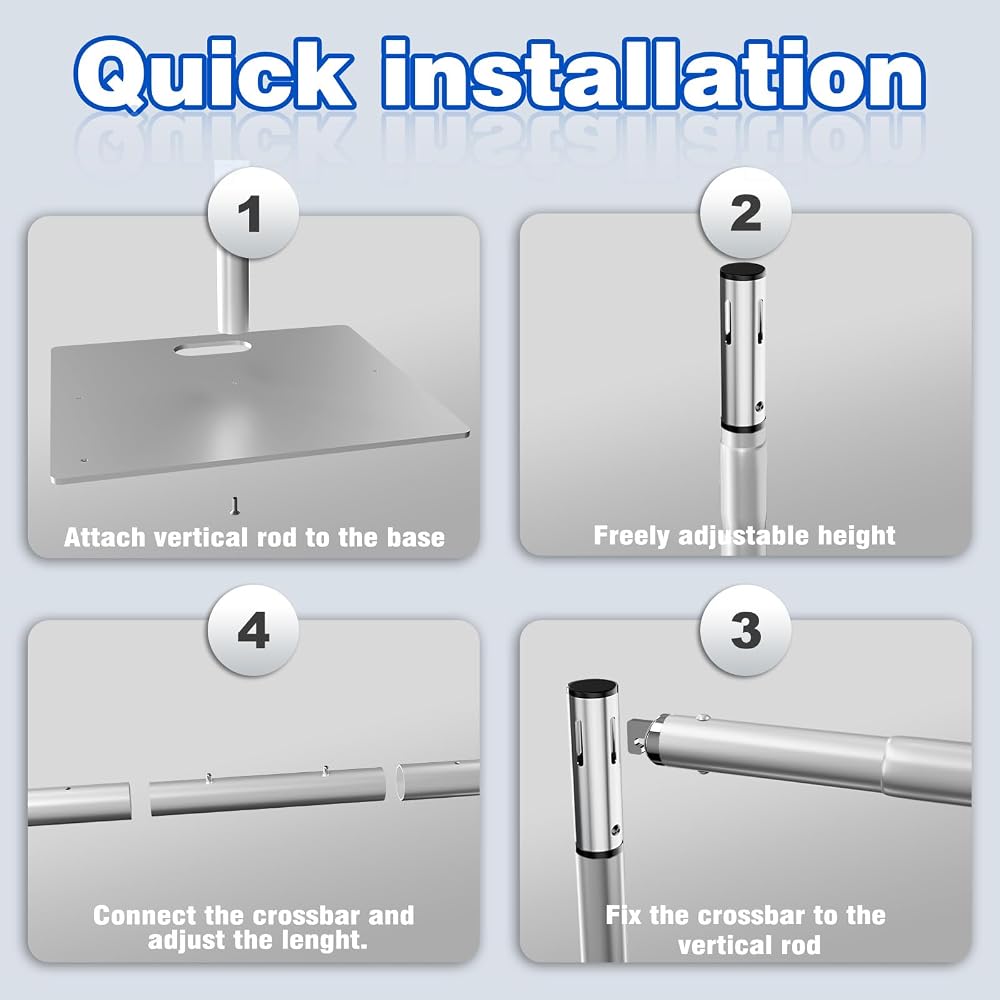 Quick installation

1

Attach vertical rod to the base

2

Freely adjustable height

4

Connect the crossbar and adjust the lenght.

3

Fix the crossbar to the vertical rod