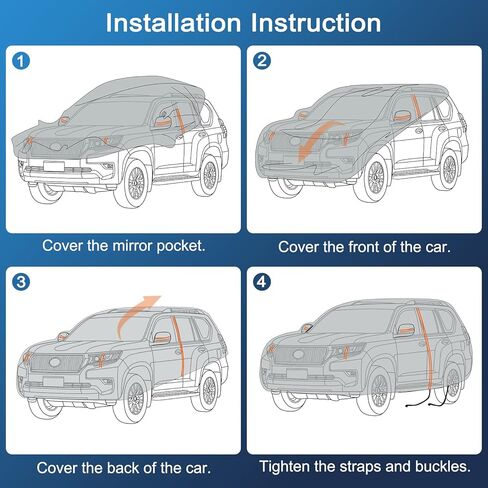 Installation Instruction

1

Cover the mirror pocket.

2

Cover the front of the car.

3

Cover the back of the car.

4

Tighten the straps and buckles.