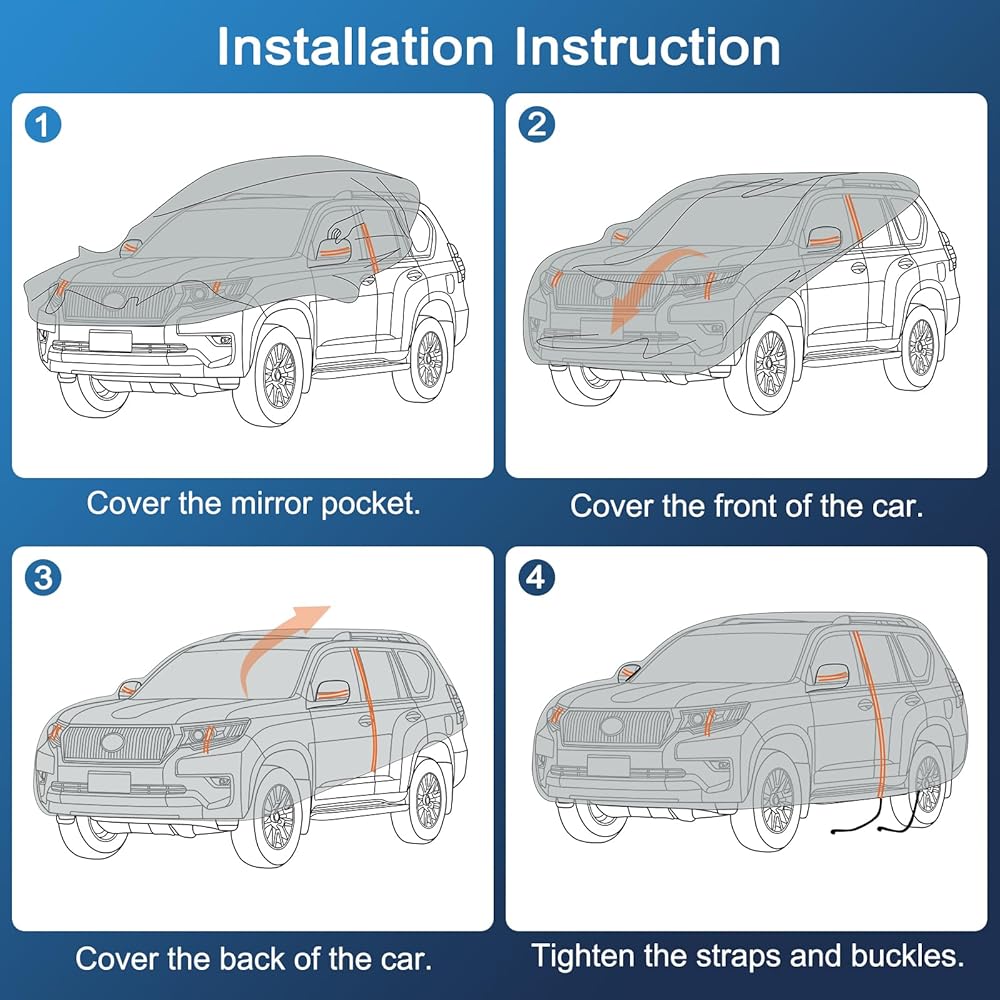 Installation Instruction

1

Cover the mirror pocket.

2

Cover the front of the car.

3

Cover the back of the car.

4

Tighten the straps and buckles.