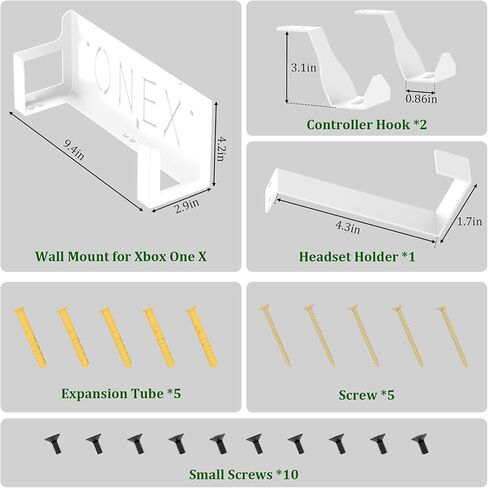 ONEX

9.4in

4.2in

2.9in

Wall Mount for Xbox One X

3.1in

0.86in

Controller Hook *2

4.3in

1.7in

Headset Holder *1

Expansion Tube *5

Screw *5

Small Screws *10