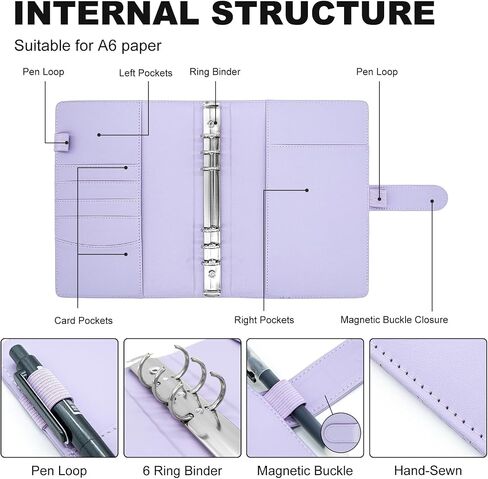 INTERNAL STRUCTURE

Suitable for A6 paper

Pen Loop

Left Pockets

Ring Binder

Pen Loop

Card Pockets

Right Pockets

Magnetic Buckle Closure

Pen Loop

6 Ring Binder

Magnetic Buckle

Hand-Sewn