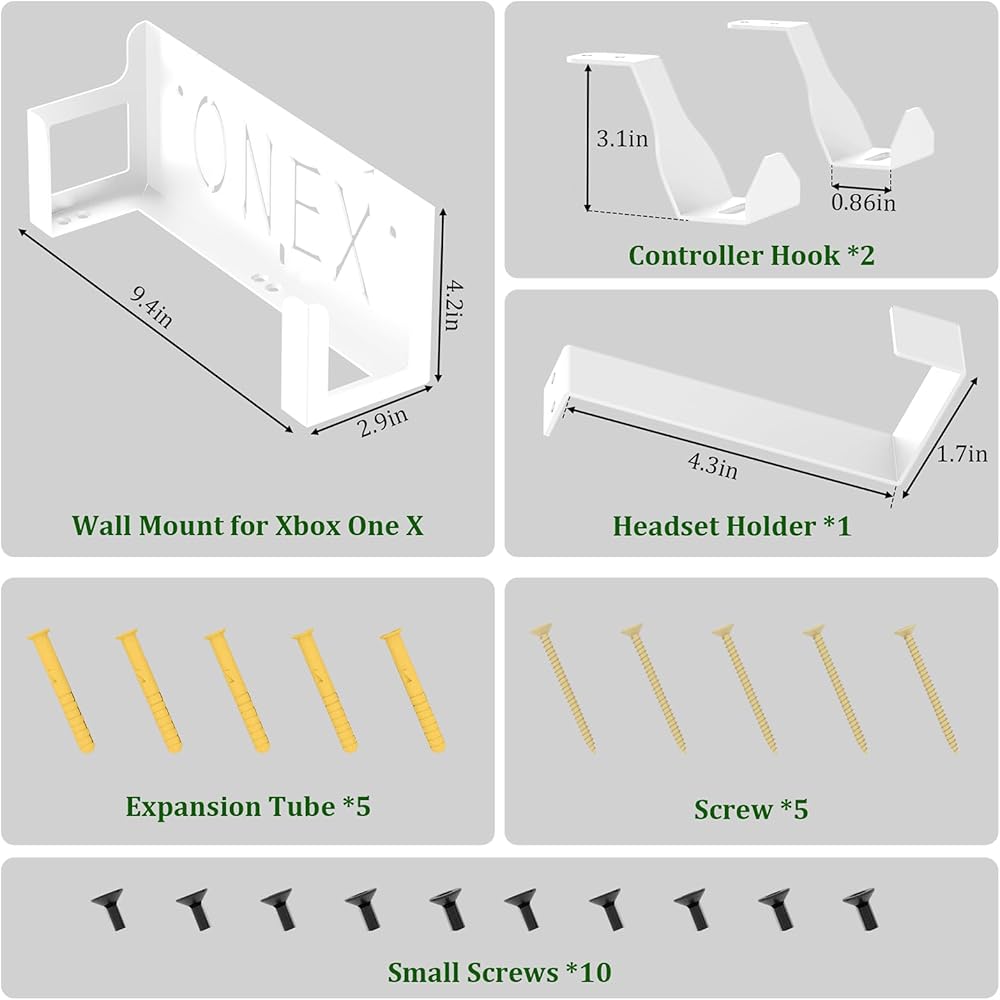 ONEX

9.4in

4.2in

2.9in

Wall Mount for Xbox One X

3.1in

0.86in

Controller Hook *2

4.3in

1.7in

Headset Holder *1

Expansion Tube *5

Screw *5

Small Screws *10