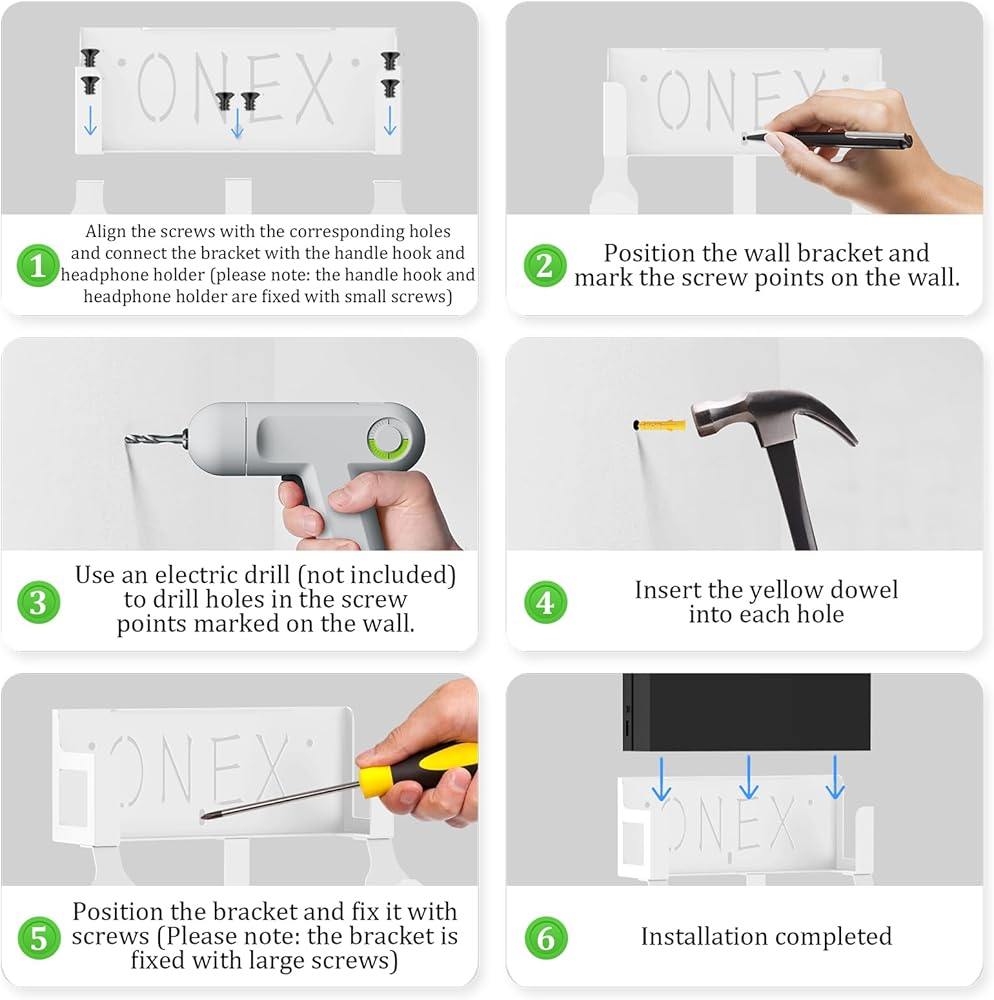 ONEX

1 Align the screws with the corresponding holes and connect the bracket with the handle hook and headphone holder (please note: the handle hook and headphone holder are fixed with small screws)

ONEX

2 Position the wall bracket and mark the screw points on the wall.

3 Use an electric drill (not included) to drill holes in the screw points marked on the wall.

4 Insert the yellow dowel into each hole

ONEX

5 Position the bracket and fix it with screws (Please note: the bracket is fixed with large screws)

ONEX

6 Installation completed