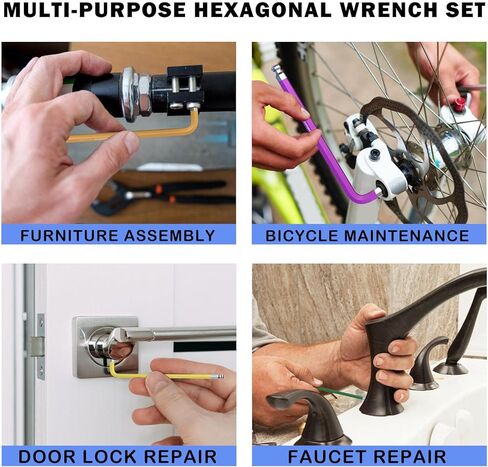 MULTI-PURPOSE HEXAGONAL WRENCH SET

FURNITURE ASSEMBLY

BICYCLE MAINTENANCE

DOOR LOCK REPAIR

FAUCET REPAIR