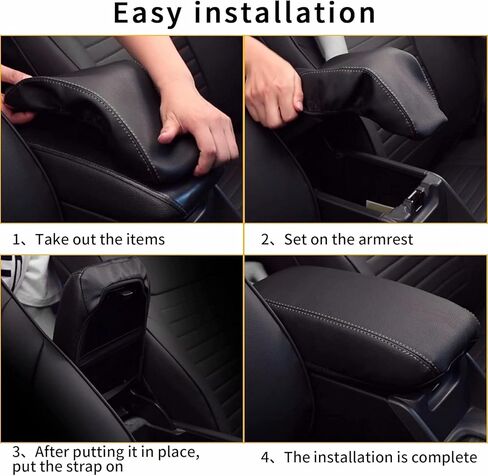 Easy installation

1、Take out the items

2、Set on the armrest

3、After putting it in place, put the strap on

4、The installation is complete