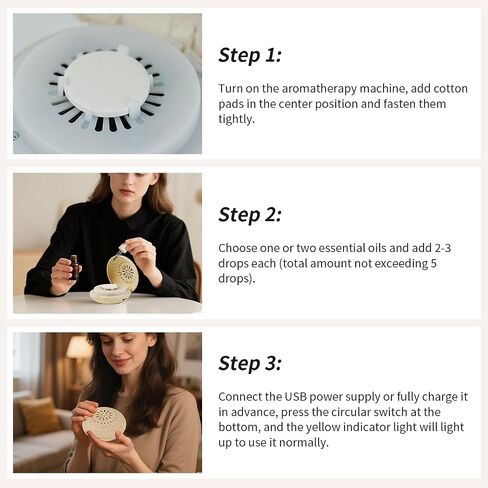 Step 1:

Turn on the aromatherapy machine, add cotton pads in the center position and fasten them tightly.

Step 2:

Choose one or two essential oils and add 2-3 drops each (total amount not exceeding 5 drops).

Step 3:

Connect the USB power supply or fully charge it in advance, press the circular switch at the bottom, and the yellow indicator light will light up to use it normally.