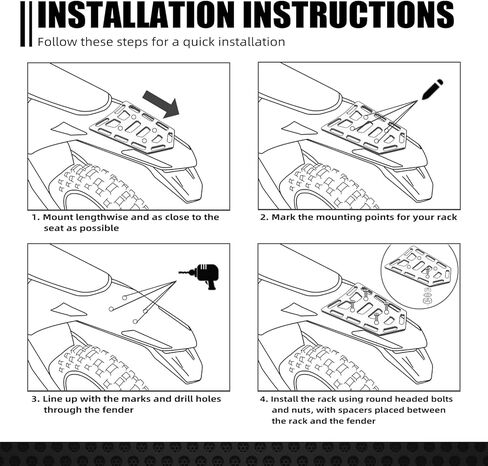 INSTALLATION INSTRUCTIONS

Follow these steps for a quick installation

1. Mount lengthwise and as close to the seat as possible

2. Mark the mounting points for your rack

3. Line up with the marks and drill holes through the fender

4. Install the rack using round headed bolts and nuts, with spacers placed between the rack and the fender