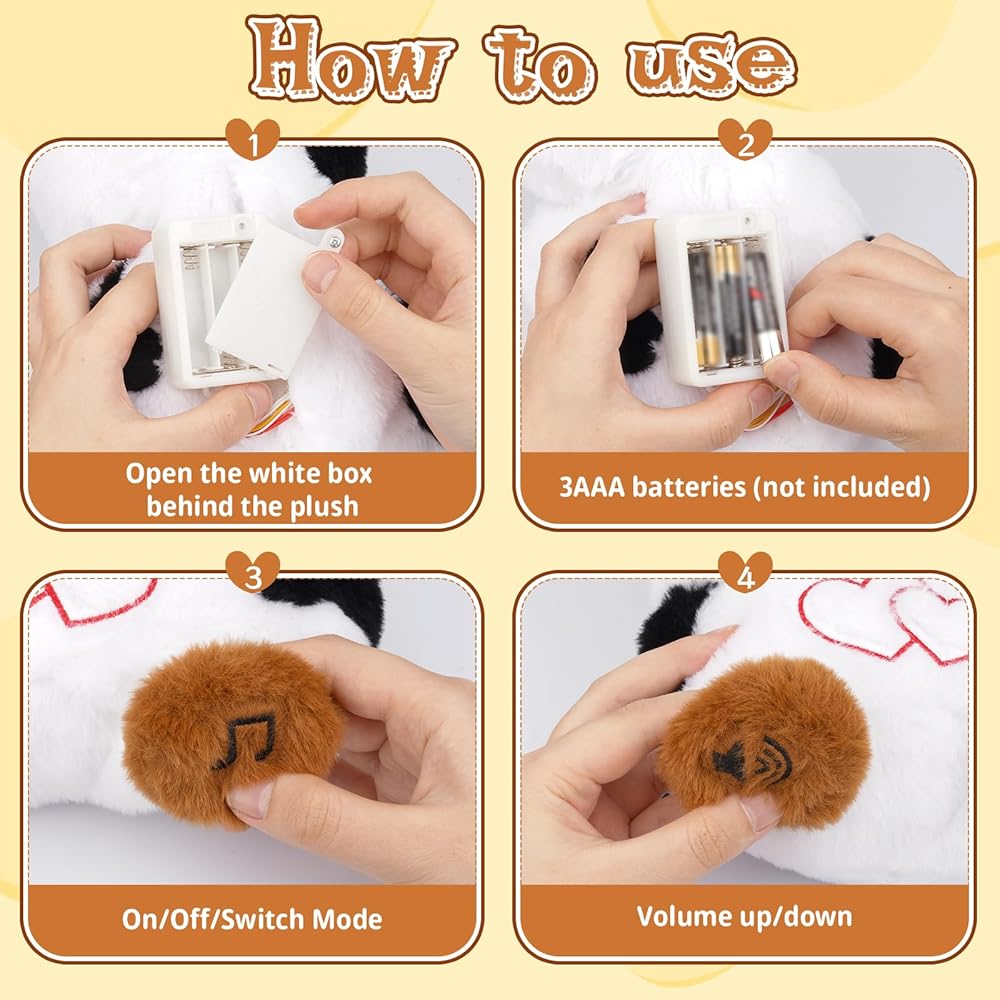 How to use

1

Open the white box behind the plush

2

3AAA batteries (not included)

3

On/Off/Switch Mode

4

Volume up/down