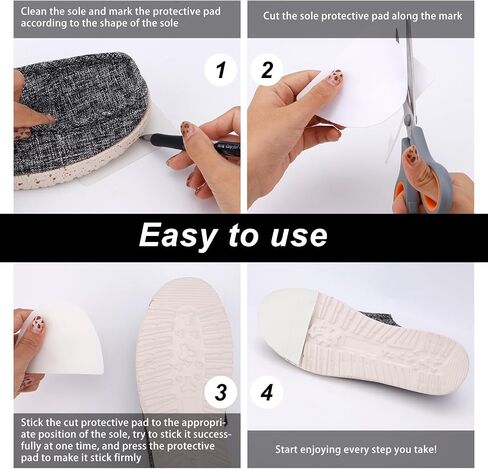 Clean the sole and mark the protective pad according to the shape of the sole

1

Cut the sole protective pad along the mark

2

Easy to use

3

Stick the cut protective pad to the appropriate position of the sole, try to stick it successfully at one time, and press the protective pad to make it stick firmly

4

Start enjoying every step you take!