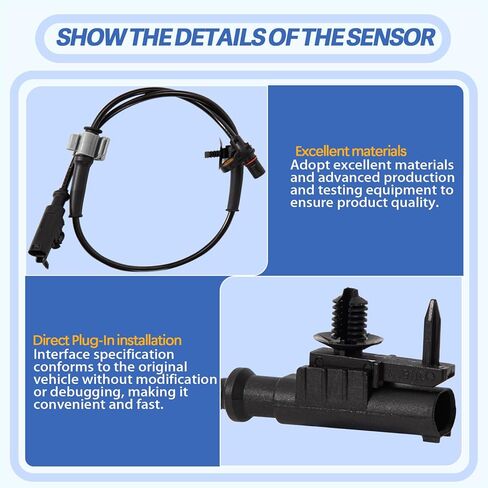 SHOW THE DETAILS OF THE SENSOR

Excellent materials
Adopt excellent materials and advanced production and testing equipment to ensure product quality.

Direct Plug-In installation
Interface specification conforms to the original vehicle without modification or debugging, making it convenient and fast.