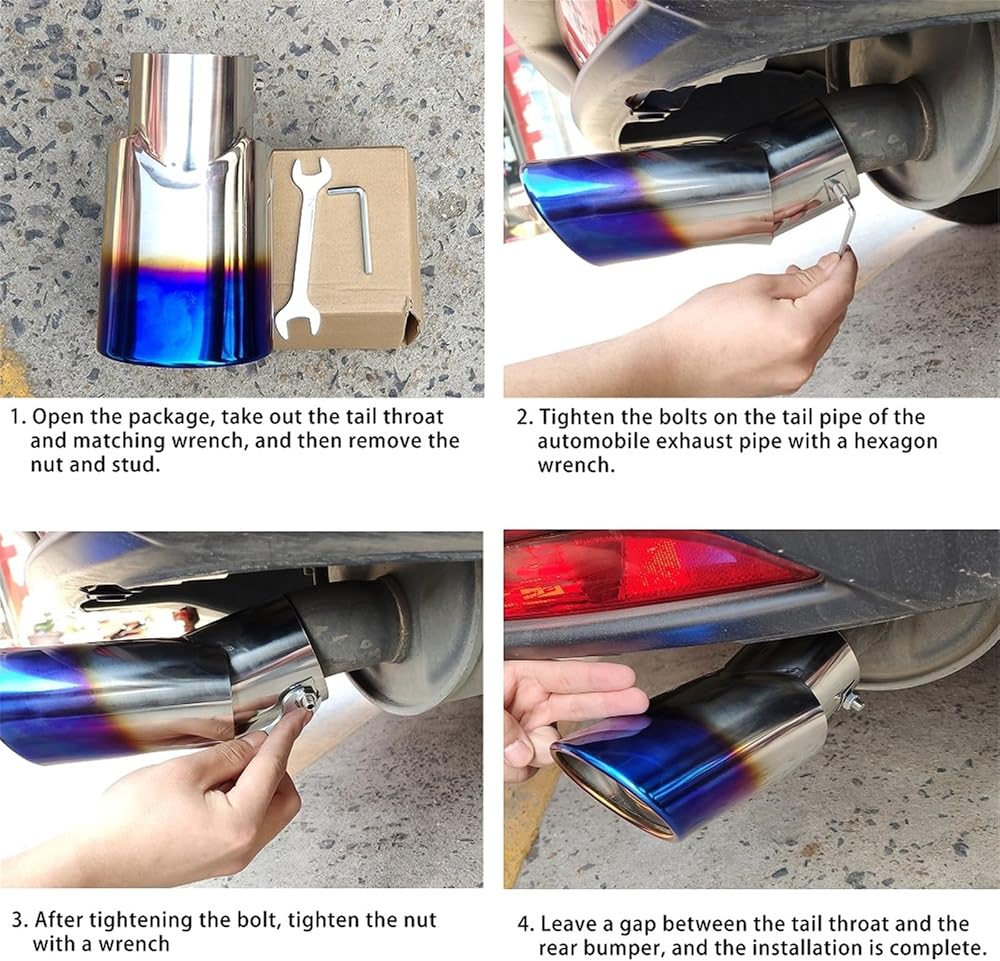 1. Open the package, take out the tail throat and matching wrench, and then remove the nut and stud.

2. Tighten the bolts on the tail pipe of the automobile exhaust pipe with a hexagon wrench.

3. After tightening the bolt, tighten the nut with a wrench

4. Leave a gap between the tail throat and the rear bumper, and the installation is complete.