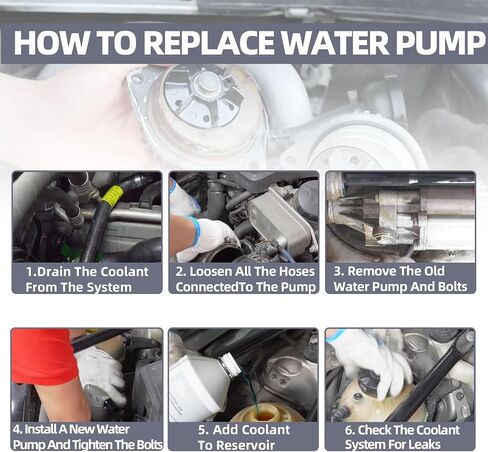 HOW TO REPLACE WATER PUMP

1.Drain The Coolant From The System

2. Loosen All The Hoses ConnectedTo The Pump

3. Remove The Old Water Pump And Bolts

4. Install A New Water Pump And Tighten The Bolts

5. Add Coolant To Reservoir

6. Check The Coolant System For Leaks