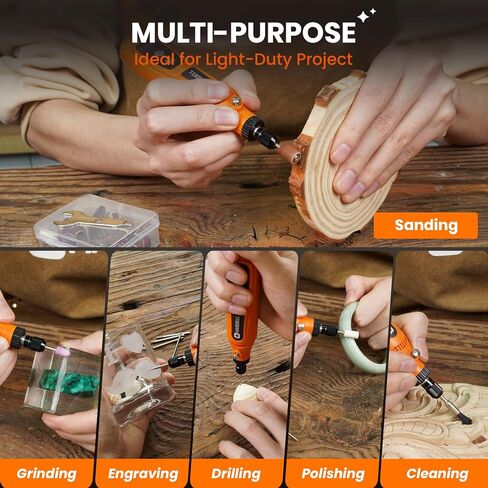 MULTI-PURPOSE
Ideal for Light-Duty Project

Sanding

Grinding
Engraving
Drilling
Polishing
Cleaning