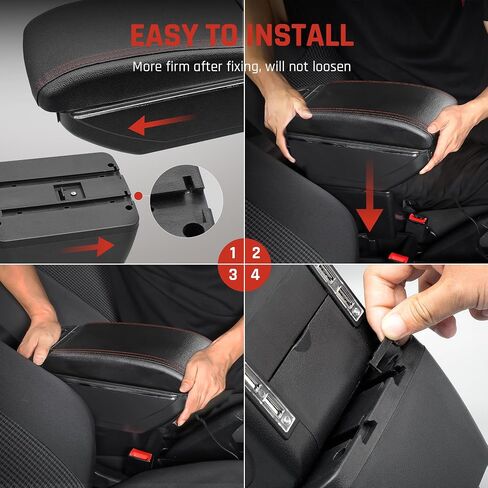 EASY TO INSTALL
More firm after fixing, will not loosen

1 2
3 4