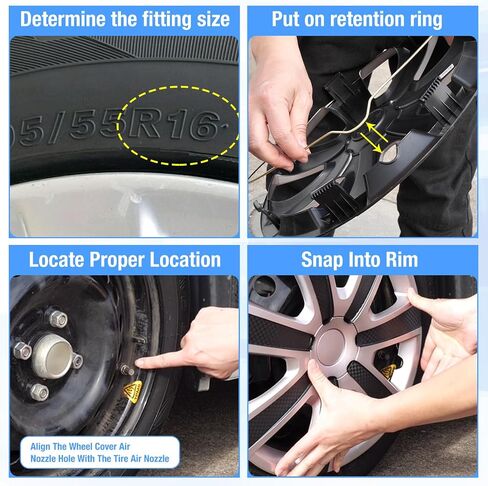 Determine the fitting size

05/55R16

Put on retention ring

Locate Proper Location

Align The Wheel Cover Air Nozzle Hole With The Tire Air Nozzle

Snap Into Rim