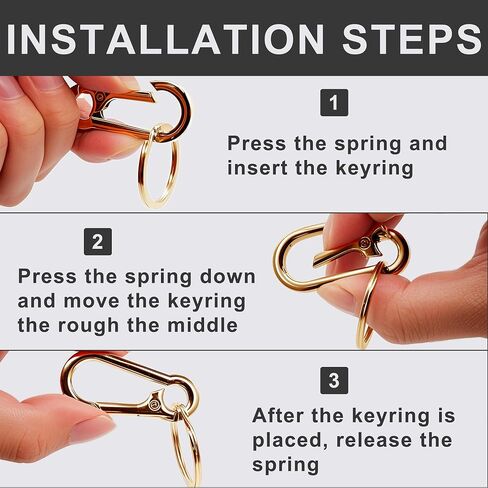 INSTALLATION STEPS

1

Press the spring and insert the keyring

2

Press the spring down and move the keyring the rough the middle

3

After the keyring is placed, release the spring