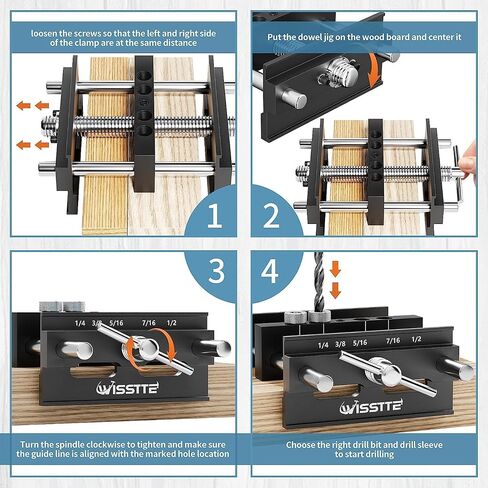 loosen the screws so that the left and right side of the clamp are at the same distance

1

Put the dowel jig on the wood board and center it

2

3

1/4 3/8 5/16 7/16 1/2

WISSTTE

Turn the spindle clockwise to tighten and make sure the guide line is aligned with the marked hole location

4

1/4 3/8 5/16 7/16 1/2

WISSTTE

Choose the right drill bit and drill sleeve to start drilling