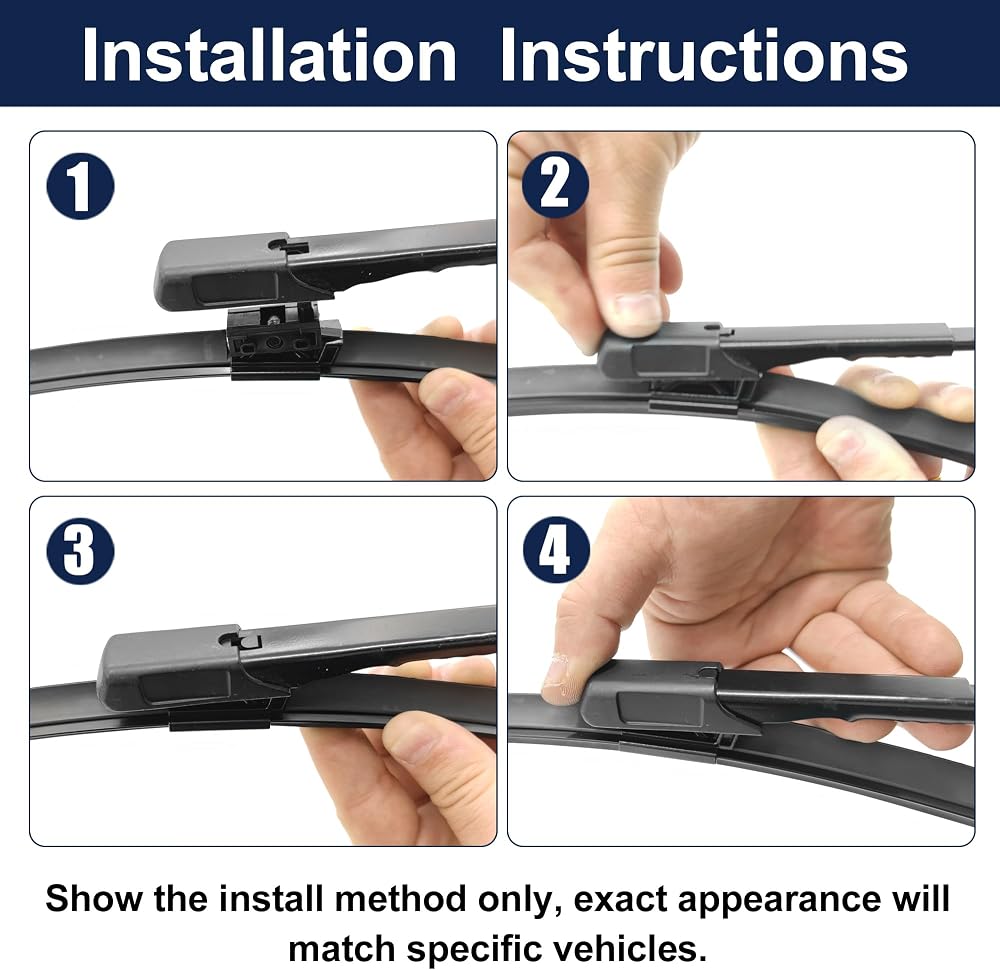 Installation Instructions

1

2

3

4

Show the install method only, exact appearance will match specific vehicles.