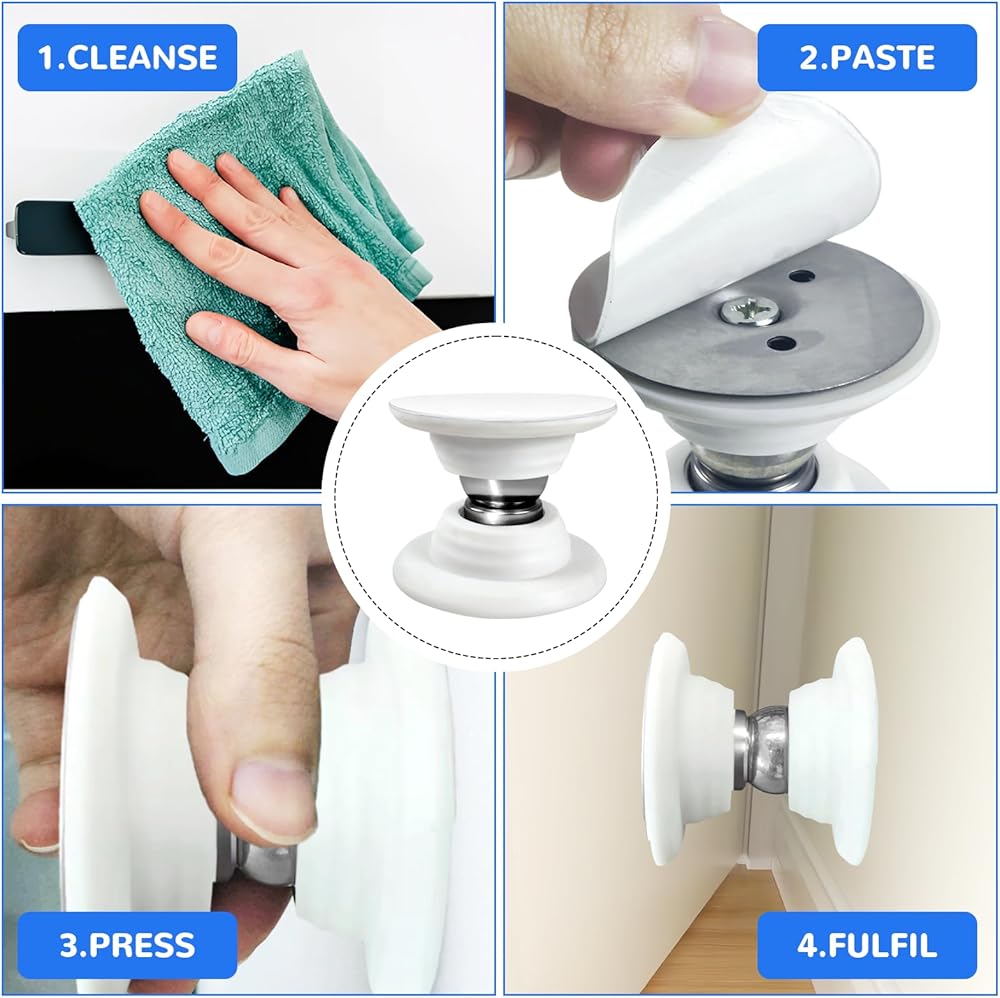 1.CLEANSE

2.PASTE

3.PRESS

4.FULFIL