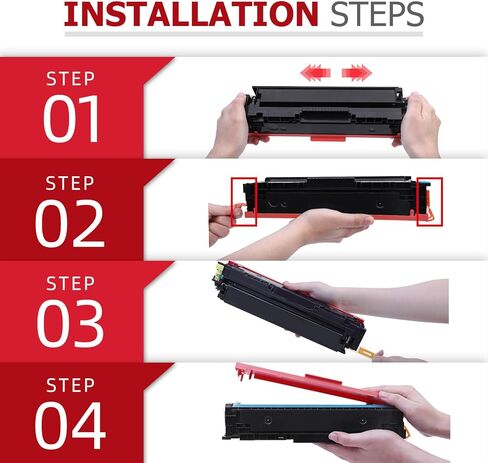 INSTALLATION STEPS

STEP
01

STEP
02

STEP
03

STEP
04