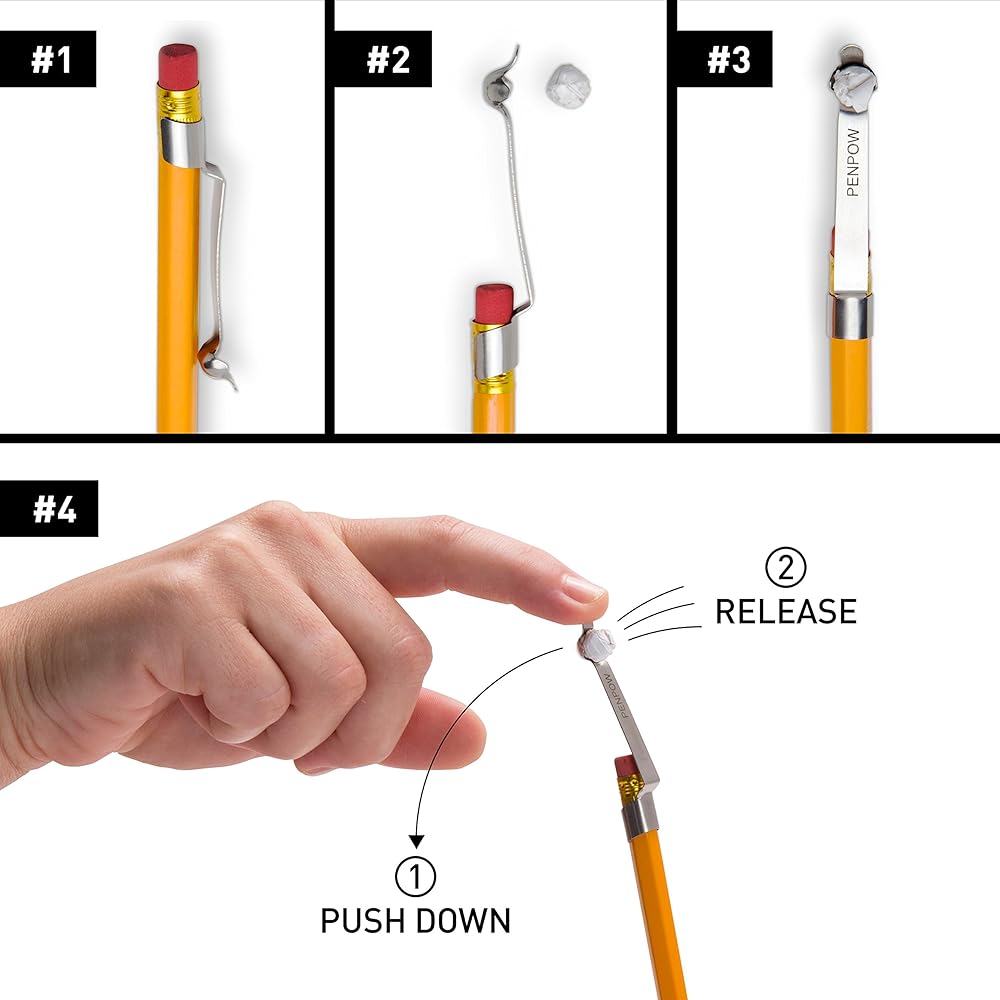 #1

#2

#3

PENPOW

#4

② RELEASE

PENPOW

① PUSH DOWN