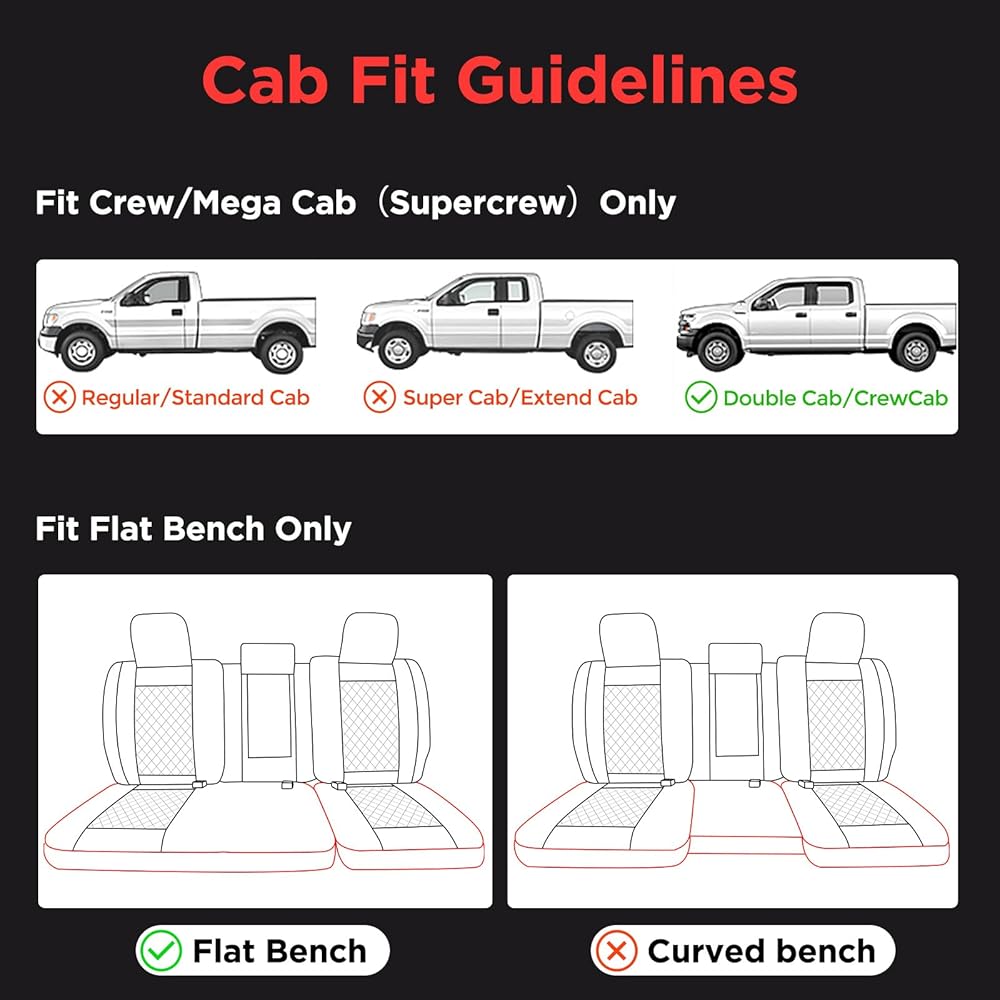 Cab Fit Guidelines

Fit Crew/Mega Cab（Supercrew）Only

Regular/Standard Cab

Super Cab/Extend Cab

Double Cab/CrewCab

Fit Flat Bench Only

Flat Bench

Curved bench