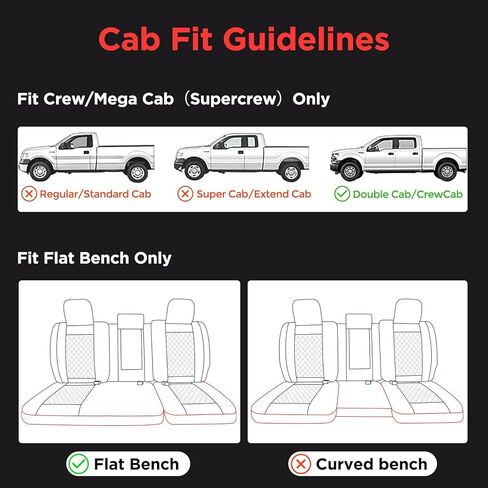 Cab Fit Guidelines

Fit Crew/Mega Cab（Supercrew）Only

Regular/Standard Cab

Super Cab/Extend Cab

Double Cab/CrewCab

Fit Flat Bench Only

Flat Bench

Curved bench