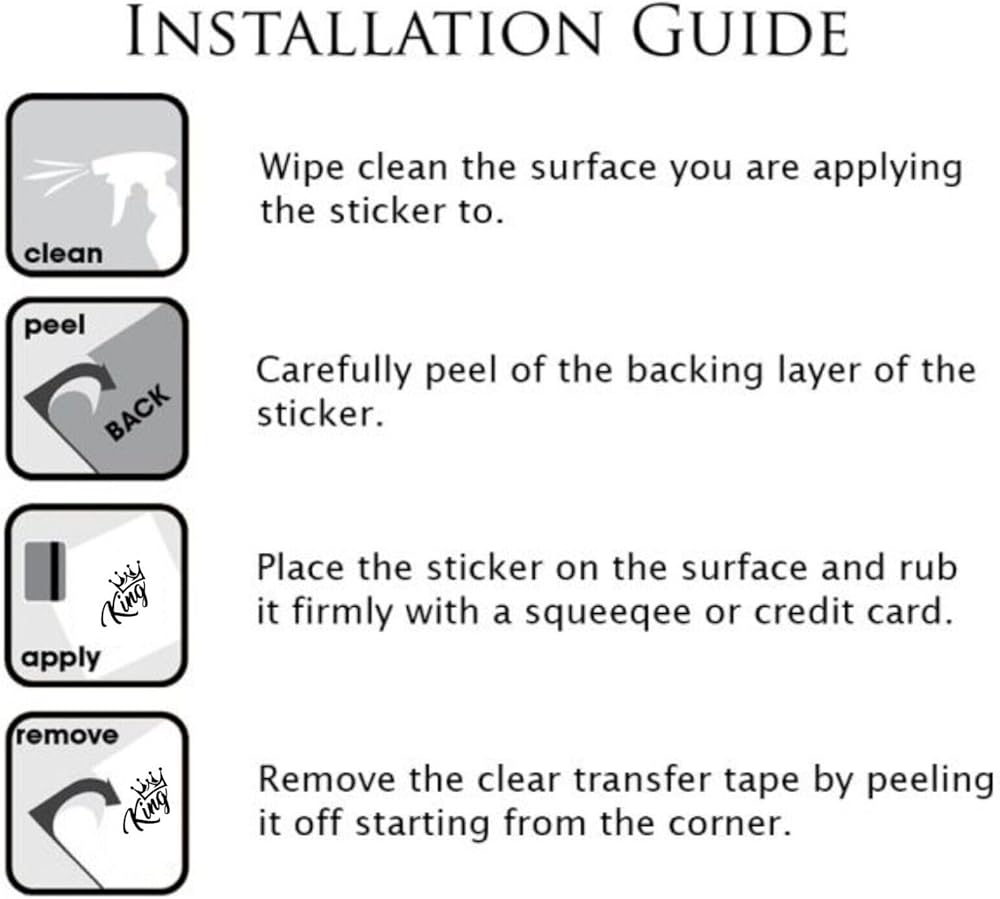 INSTALLATION GUIDE

clean

Wipe clean the surface you are applying the sticker to.

peel

BACK

Carefully peel of the backing layer of the sticker.

King

apply

Place the sticker on the surface and rub it firmly with a squeeqee or credit card.

remove

King

Remove the clear transfer tape by peeling it off starting from the corner.