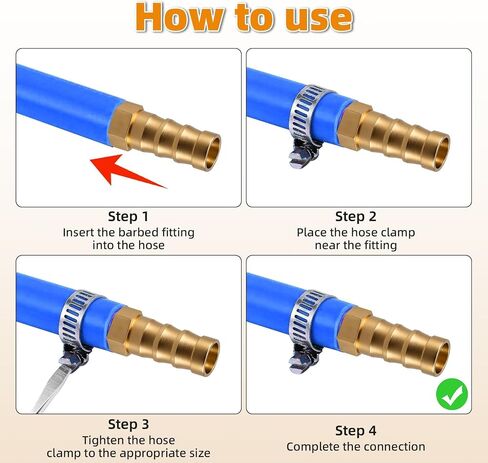 How to use

Step 1
Insert the barbed fitting into the hose

Step 2
Place the hose clamp near the fitting

Step 3
Tighten the hose clamp to the appropriate size

Step 4
Complete the connection