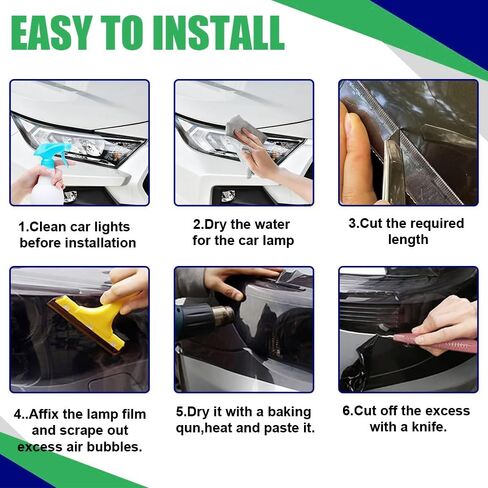 EASY TO INSTALL

1.Clean car lights before installation

2.Dry the water for the car lamp

3.Cut the required length

4..Affix the lamp film and scrape out excess air bubbles.

5.Dry it with a baking qun,heat and paste it.

6.Cut off the excess with a knife.