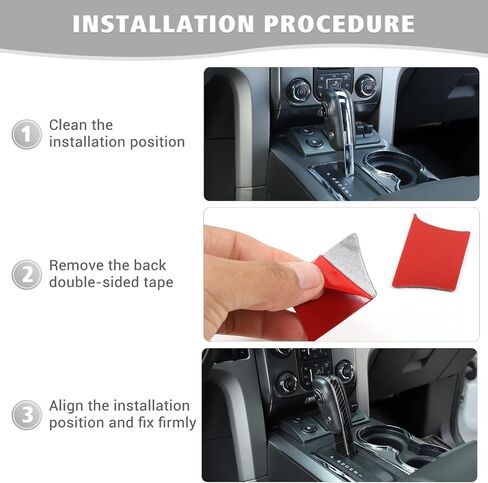 INSTALLATION PROCEDURE

1 Clean the installation position

2 Remove the back double-sided tape

3 Align the installation position and fix firmly