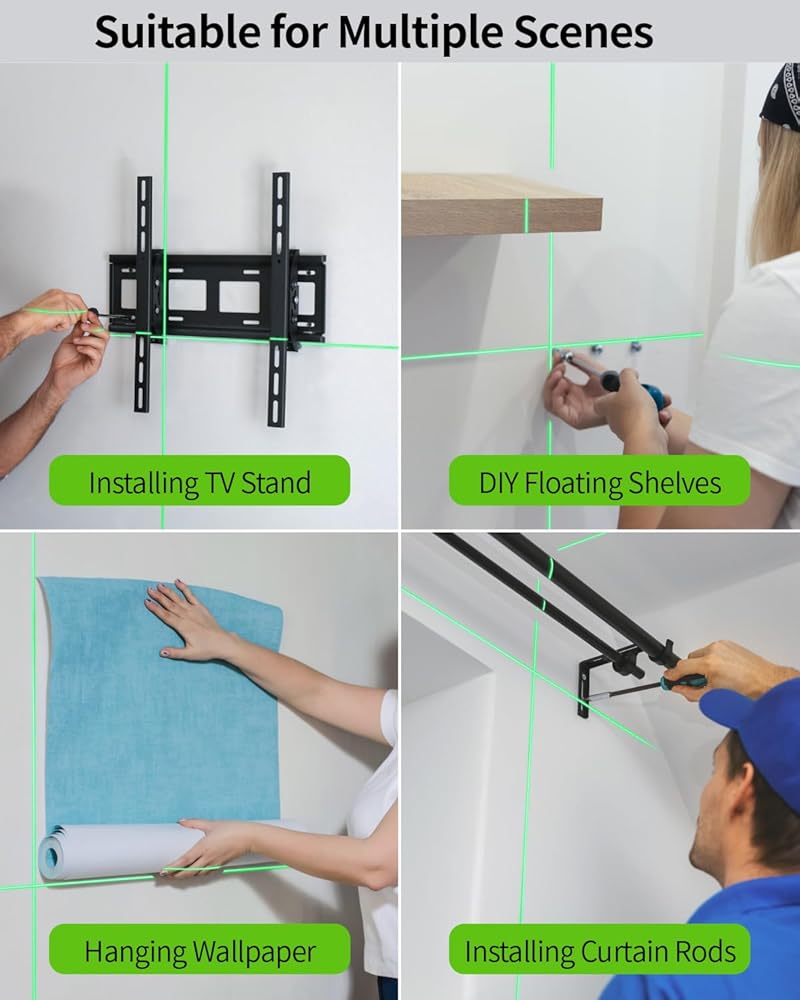 Suitable for Multiple Scenes

Installing TV Stand

DIY Floating Shelves

Hanging Wallpaper

Installing Curtain Rods