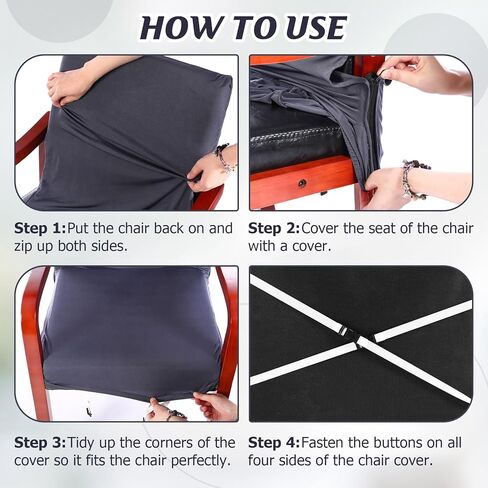 HOW TO USE

Step 1:Put the chair back on and zip up both sides.

Step 2:Cover the seat of the chair with a cover.

Step 3:Tidy up the corners of the cover so it fits the chair perfectly.

Step 4:Fasten the buttons on all four sides of the chair cover.