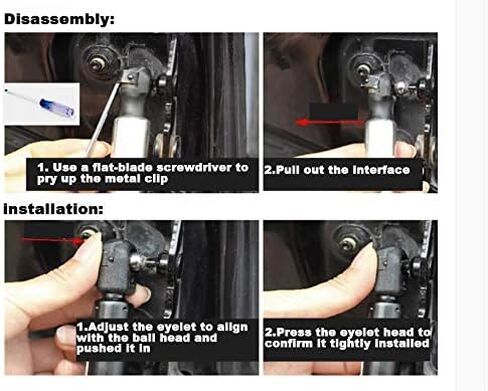 Disassembly:

1. Use a flat-blade screwdriver to pry up the metal clip

2.Pull out the interface

installation:

1.Adjust the eyelet to align with the ball head and pushed it in

2.Press the eyelet head to confirm it tightly installed