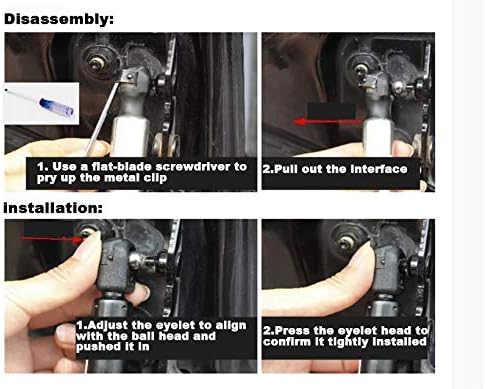 Disassembly:

1. Use a flat-blade screwdriver to pry up the metal clip

2.Pull out the interface

installation:

1.Adjust the eyelet to align with the ball head and pushed it in

2.Press the eyelet head to confirm it tightly installed