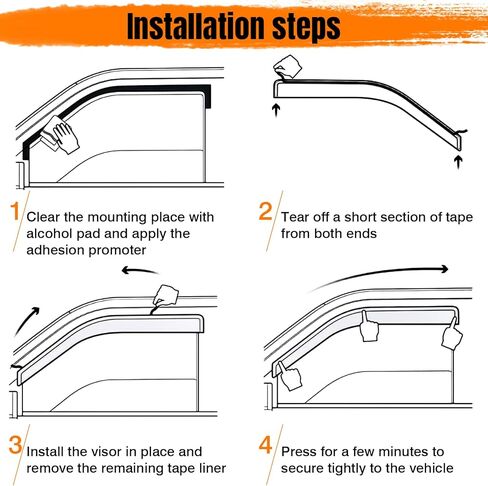 Installation steps

1 Clear the mounting place with alcohol pad and apply the adhesion promoter

2 Tear off a short section of tape from both ends

3 Install the visor in place and remove the remaining tape liner

4 Press for a few minutes to secure tightly to the vehicle