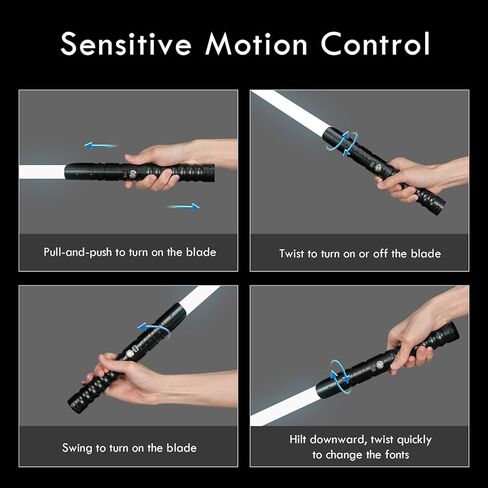 Sensitive Motion Control

Pull-and-push to turn on the blade

Twist to turn on or off the blade

Swing to turn on the blade

Hilt downward, twist quickly to change the fonts