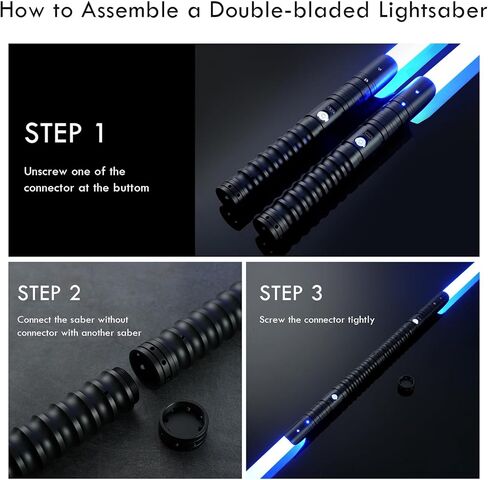 How to Assemble a Double-bladed Lightsaber

STEP 1

Unscrew one of the connector at the buttom

STEP 2

Connect the saber without connector with another saber

STEP 3

Screw the connector tightly