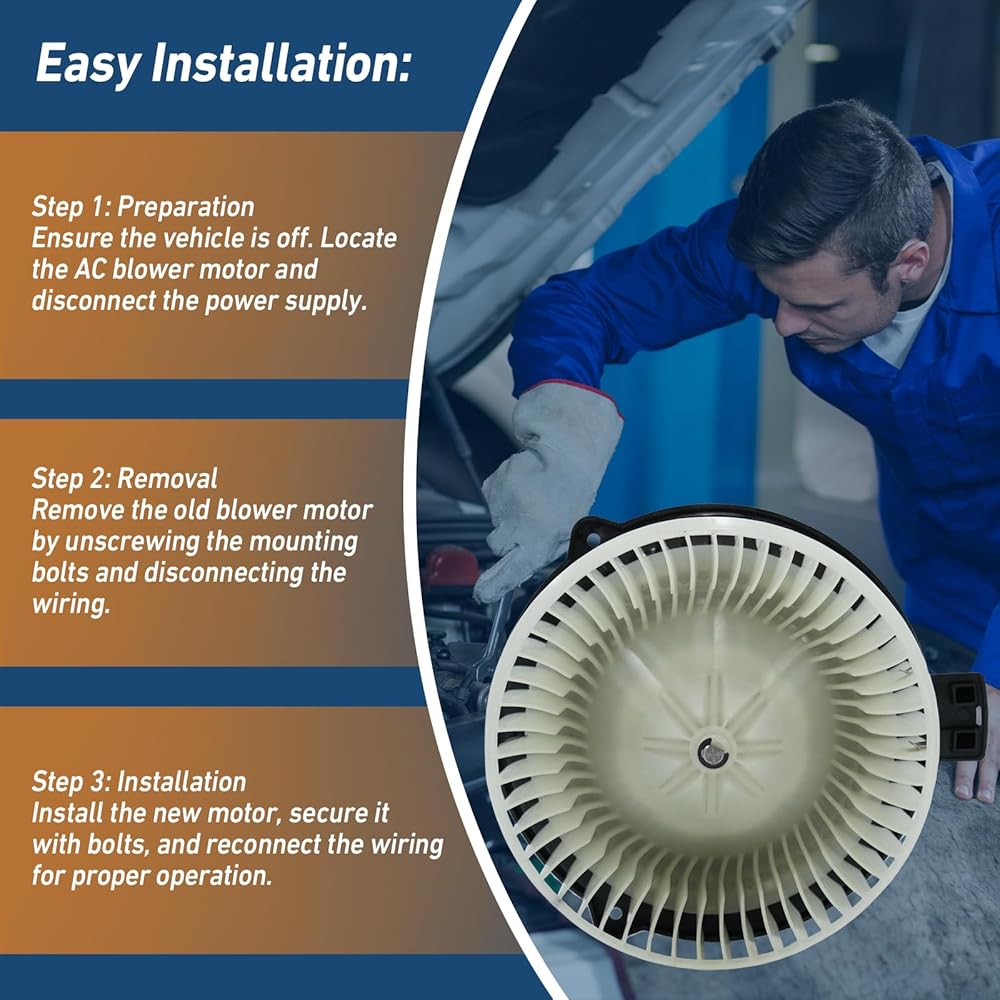 Easy Installation:

Step 1: Preparation
Ensure the vehicle is off. Locate the AC blower motor and disconnect the power supply.

Step 2: Removal
Remove the old blower motor by unscrewing the mounting bolts and disconnecting the wiring.

Step 3: Installation
Install the new motor, secure it with bolts, and reconnect the wiring for proper operation.