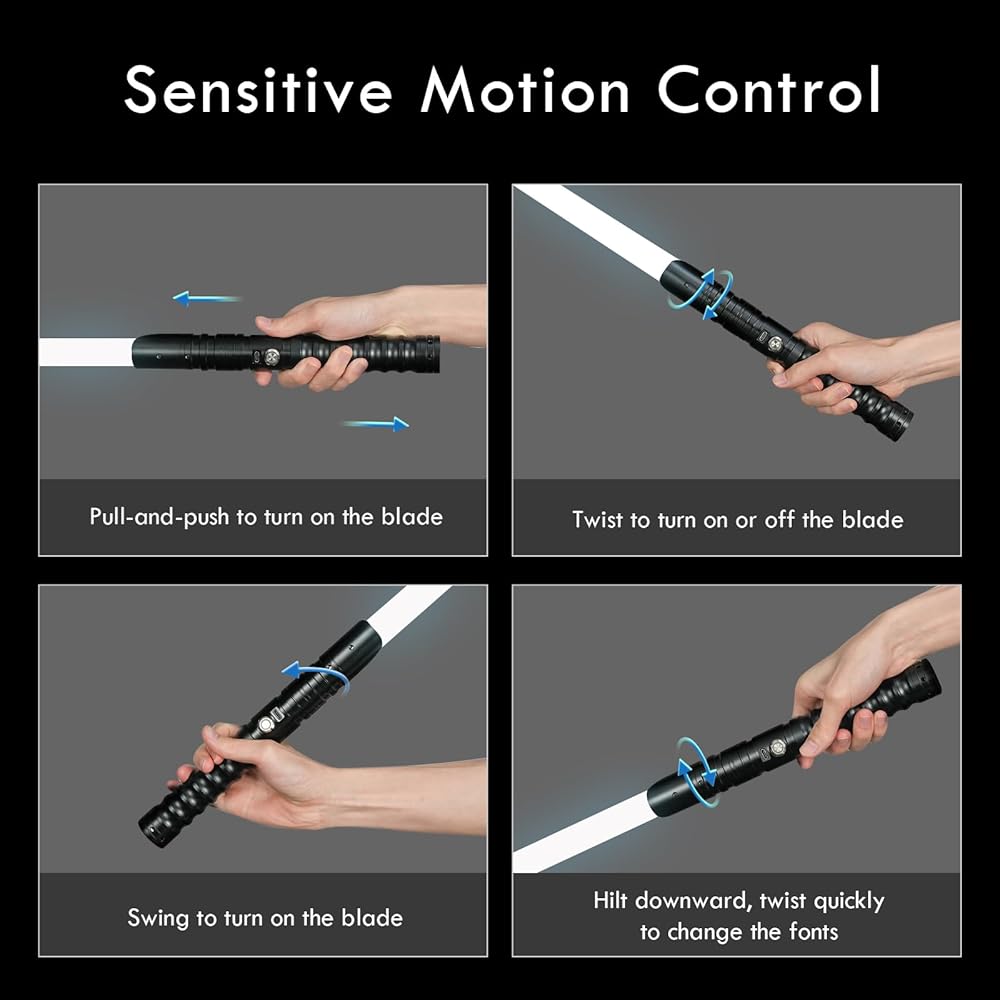 Sensitive Motion Control

Pull-and-push to turn on the blade

Twist to turn on or off the blade

Swing to turn on the blade

Hilt downward, twist quickly to change the fonts