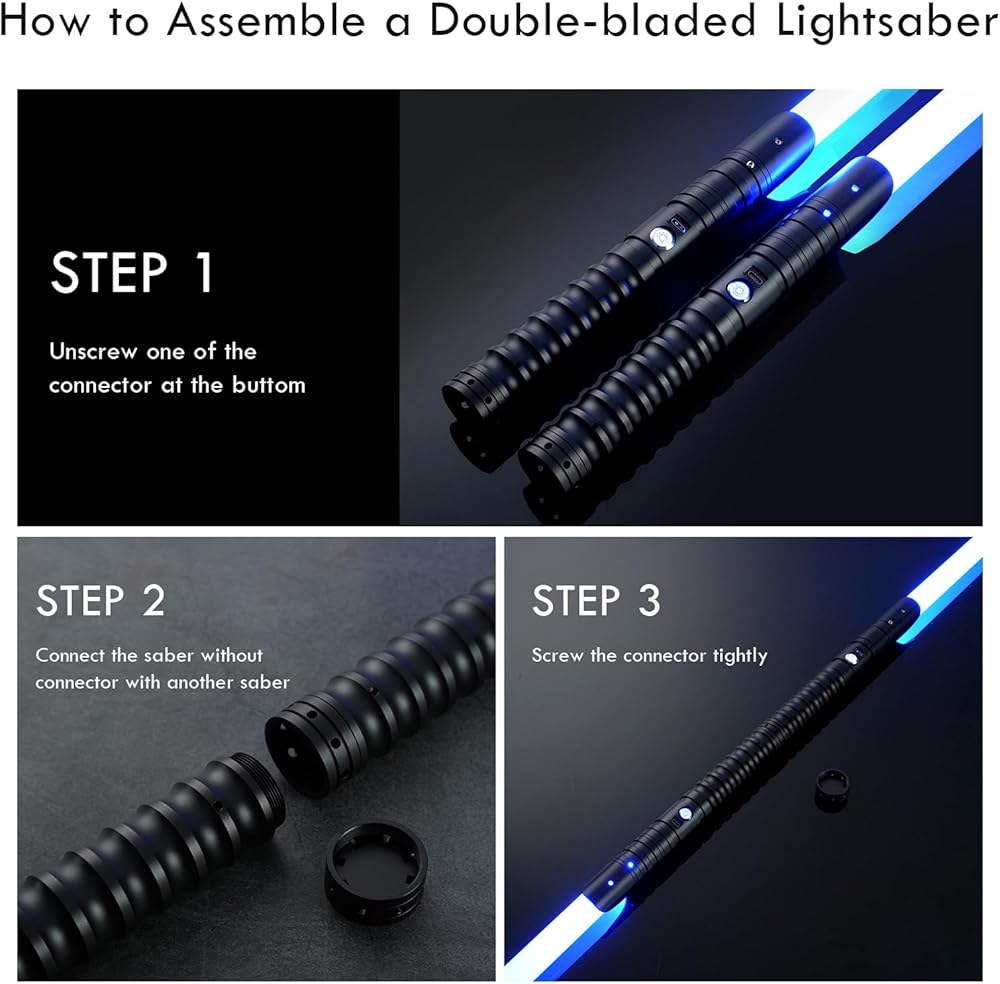 How to Assemble a Double-bladed Lightsaber

STEP 1

Unscrew one of the connector at the buttom

STEP 2

Connect the saber without connector with another saber

STEP 3

Screw the connector tightly