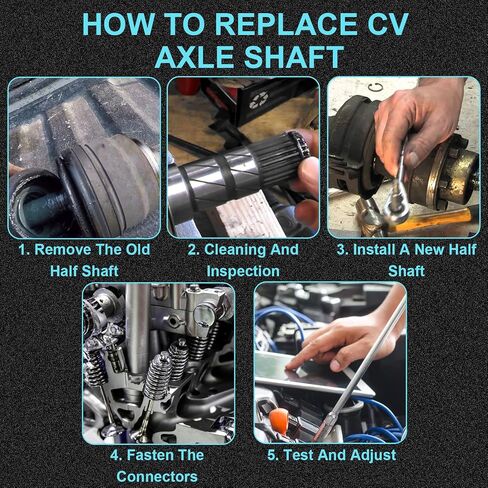 HOW TO REPLACE CV AXLE SHAFT

1. Remove The Old Half Shaft

2. Cleaning And Inspection

3. Install A New Half Shaft

4. Fasten The Connectors

5. Test And Adjust