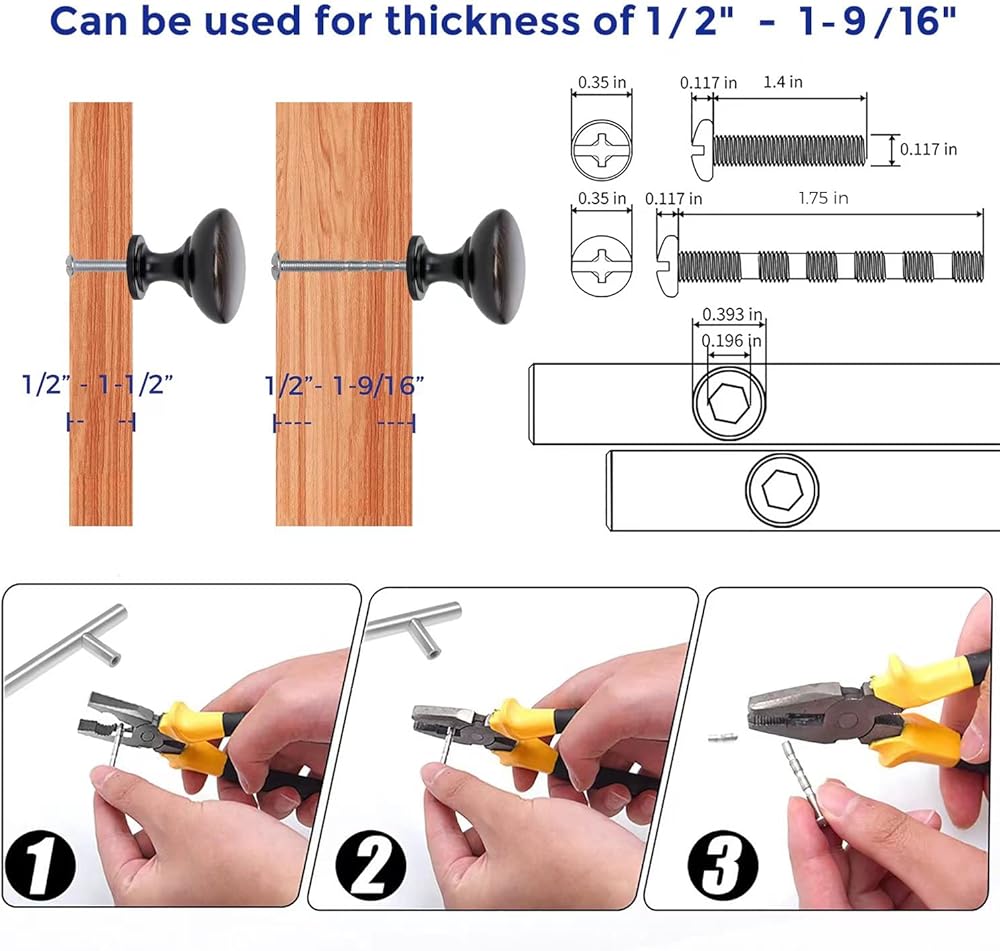 Can be used for thickness of 1/2" - 1-9/16"

1/2" - 1-1/2"

1/2"- 1-9/16"

0.35 in
0.117 in
1.4 in
0.117 in

0.35 in
0.117 in
1.75 in

0.393 in
0.196 in

1

2

3