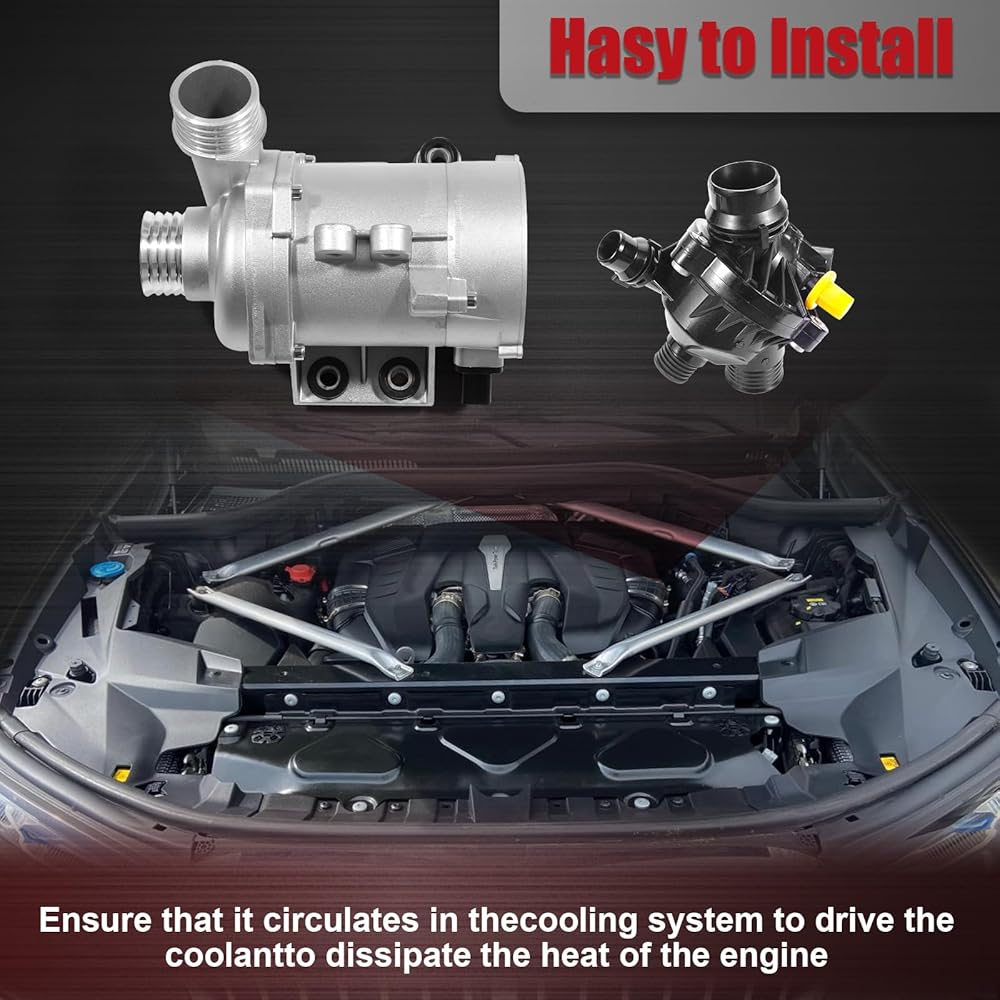 Hasy to Install

Ensure that it circulates in thecooling system to drive the coolantto dissipate the heat of the engine