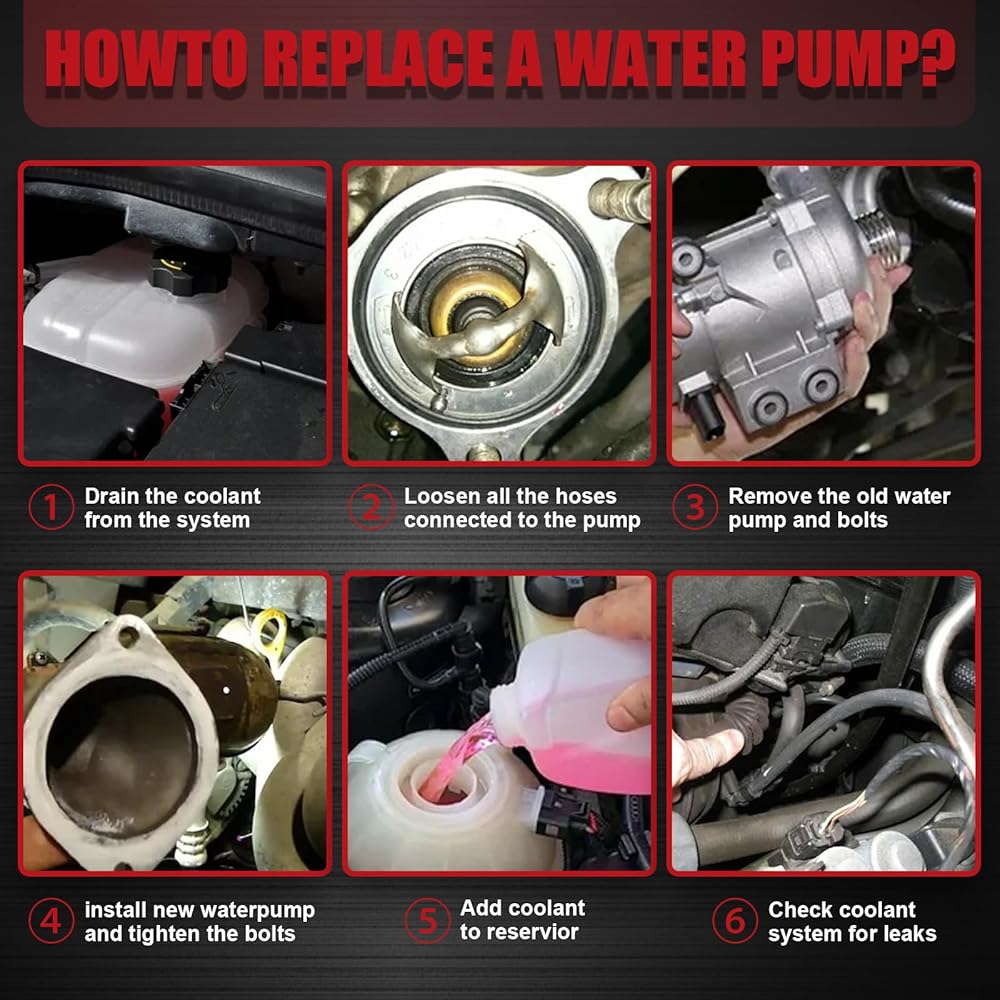 HOWTO REPLACE A WATER PUMP?

1 Drain the coolant from the system

2 Loosen all the hoses connected to the pump

3 Remove the old water pump and bolts

4 install new waterpump and tighten the bolts

5 Add coolant to reservior

6 Check coolant system for leaks