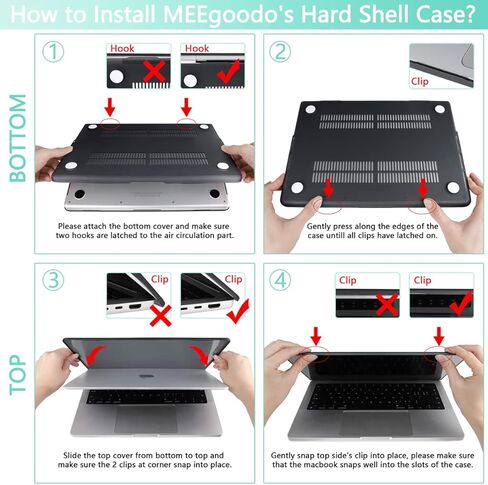 How to Install MEEgoodo's Hard Shell Case?

BOTTOM

1

Hook

Hook

Please attach the bottom cover and make sure two hooks are latched to the air circulation part.

2

Clip

Gently press along the edges of the case untill all clips have latched on.

TOP

3

Clip

Clip

Slide the top cover from bottom to top and make sure the 2 clips at corner snap into place.

4

Clip

Clip

Gently snap top side's clip into place, please make sure that the macbook snaps well into the slots of the case.