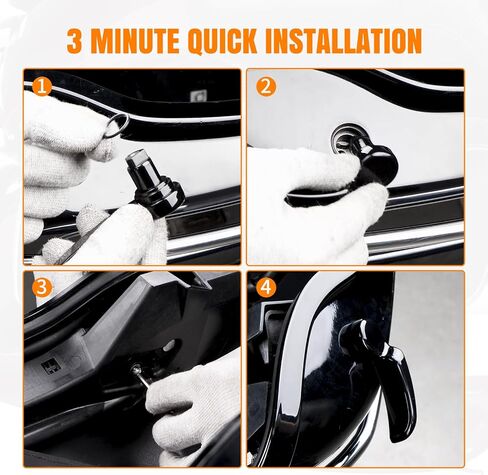 3 MINUTE QUICK INSTALLATION

1

2

3

4