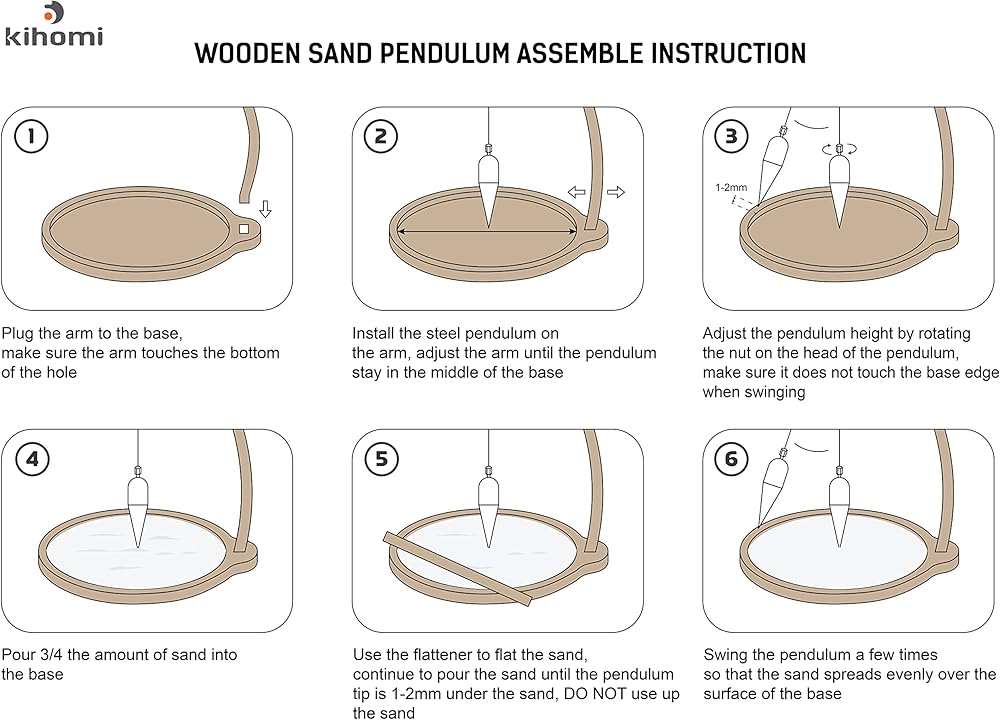 kihomi

WOODEN SAND PENDULUM ASSEMBLE INSTRUCTION

1

Plug the arm to the base, make sure the arm touches the bottom of the hole

2

Install the steel pendulum on the arm, adjust the arm until the pendulum stay in the middle of the base

3

1-2mm

Adjust the pendulum height by rotating the nut on the head of the pendulum, make sure it does not touch the base edge when swinging

4

Pour 3/4 the amount of sand into the base

5

Use the flattener to flat the sand, continue to pour the sand until the pendulum tip is 1-2mm under the sand, DO NOT use up the sand

6

Swing the pendulum a few times so that the sand spreads evenly over the surface of the base