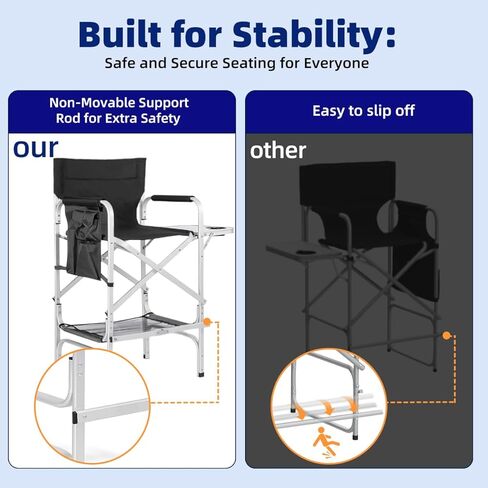 Built for Stability:
Safe and Secure Seating for Everyone

Non-Movable Support Rod for Extra Safety

our

Easy to slip off

other