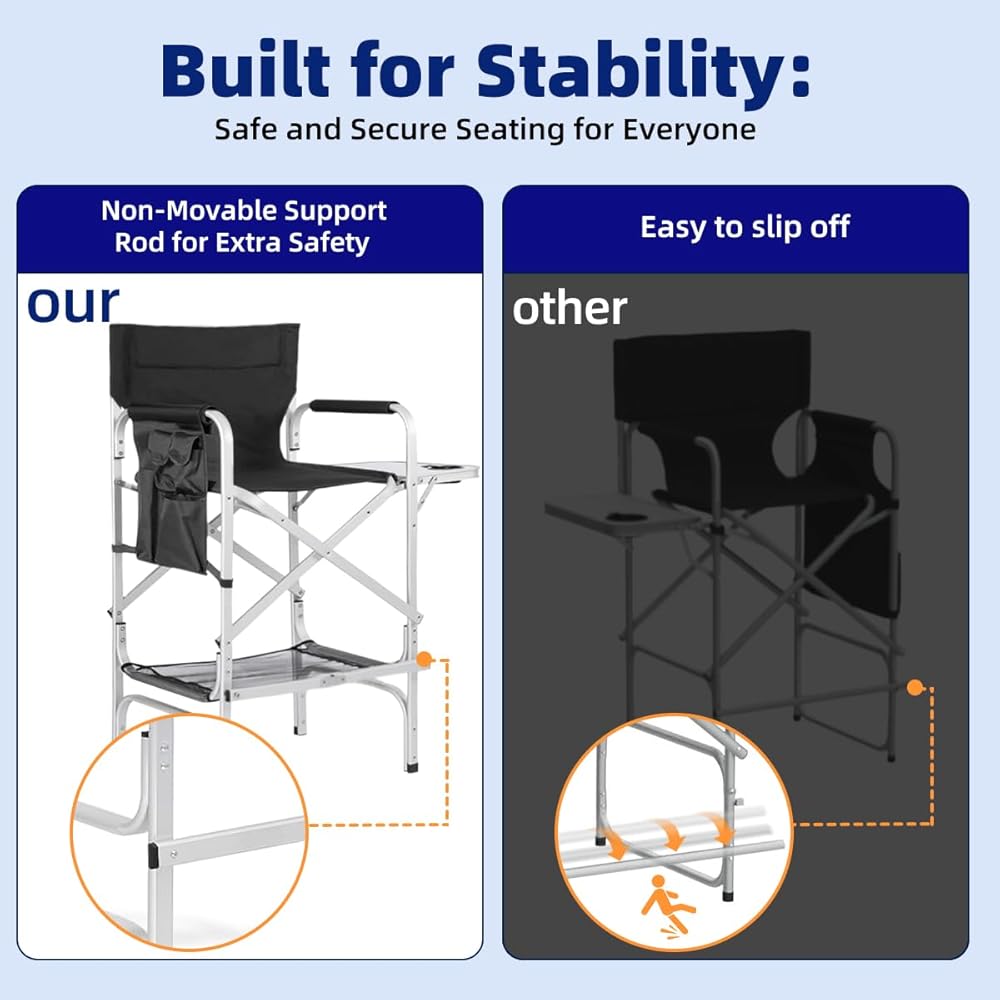 Built for Stability:
Safe and Secure Seating for Everyone

Non-Movable Support Rod for Extra Safety

our

Easy to slip off

other